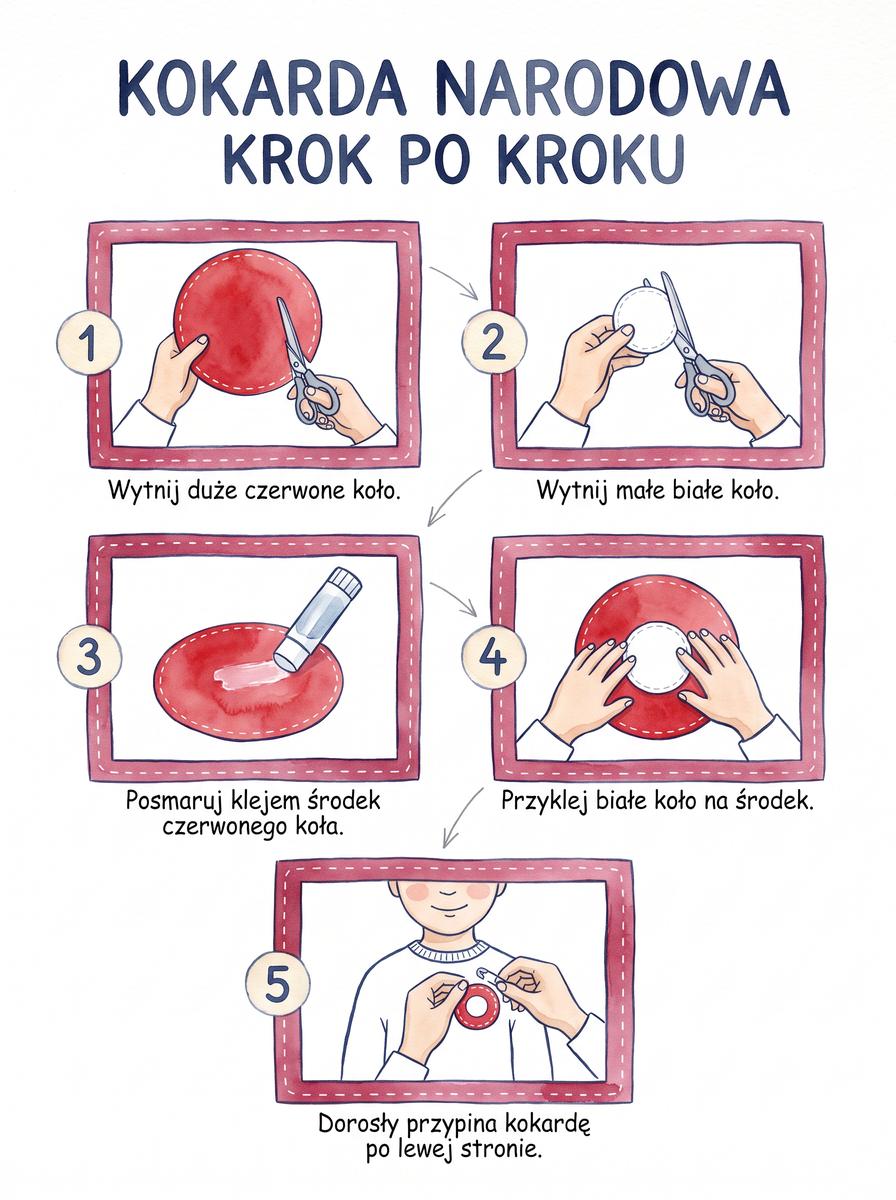 KOKARDA NARODOWA
KROK PO KROKU

1
Wytnij duże czerwone koło.

2
Wytnij małe białe koło.

3
Posmaruj klejem środek czerwonego koła.

4
Przyklej białe koło na środek.

5
Dorosły przypina kokardę po lewej stronie.